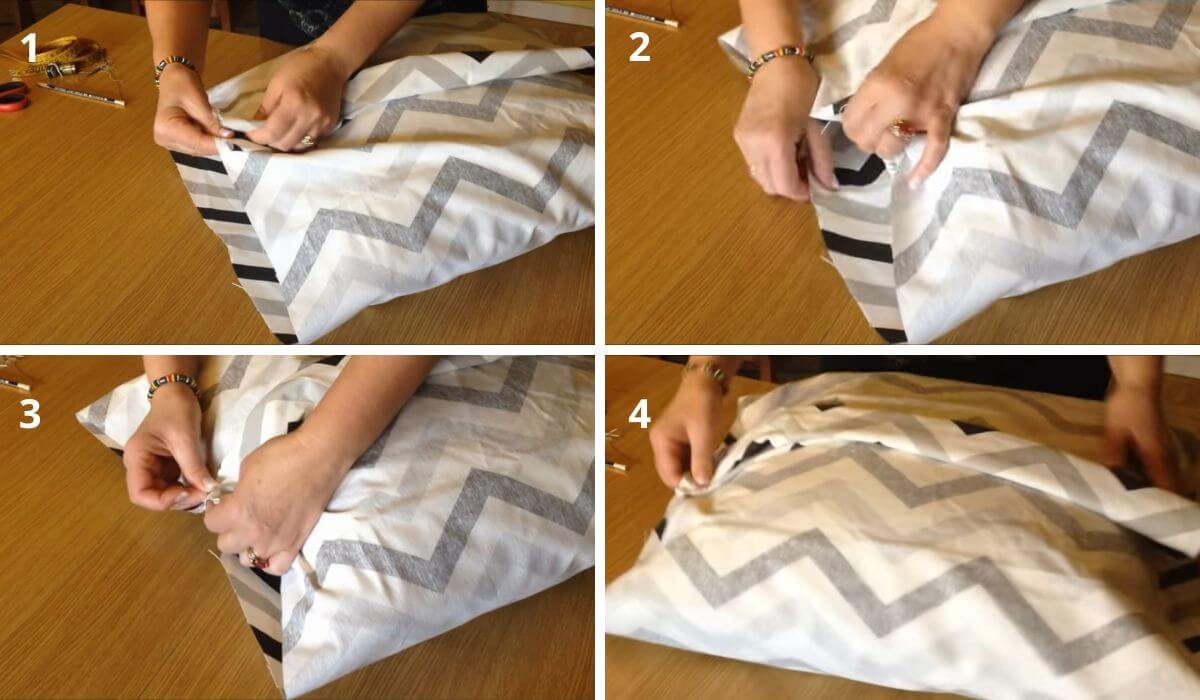 1

2

3

4