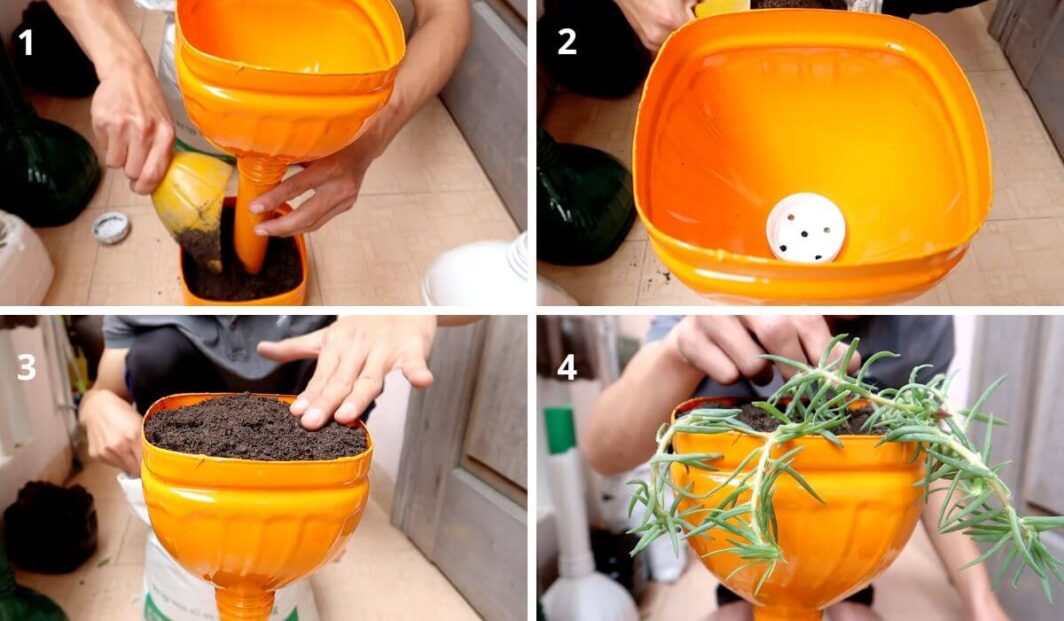 1

2

3

4