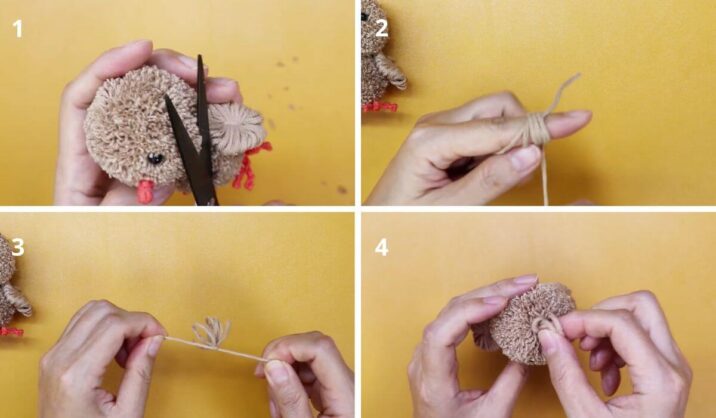 1

2

3

4