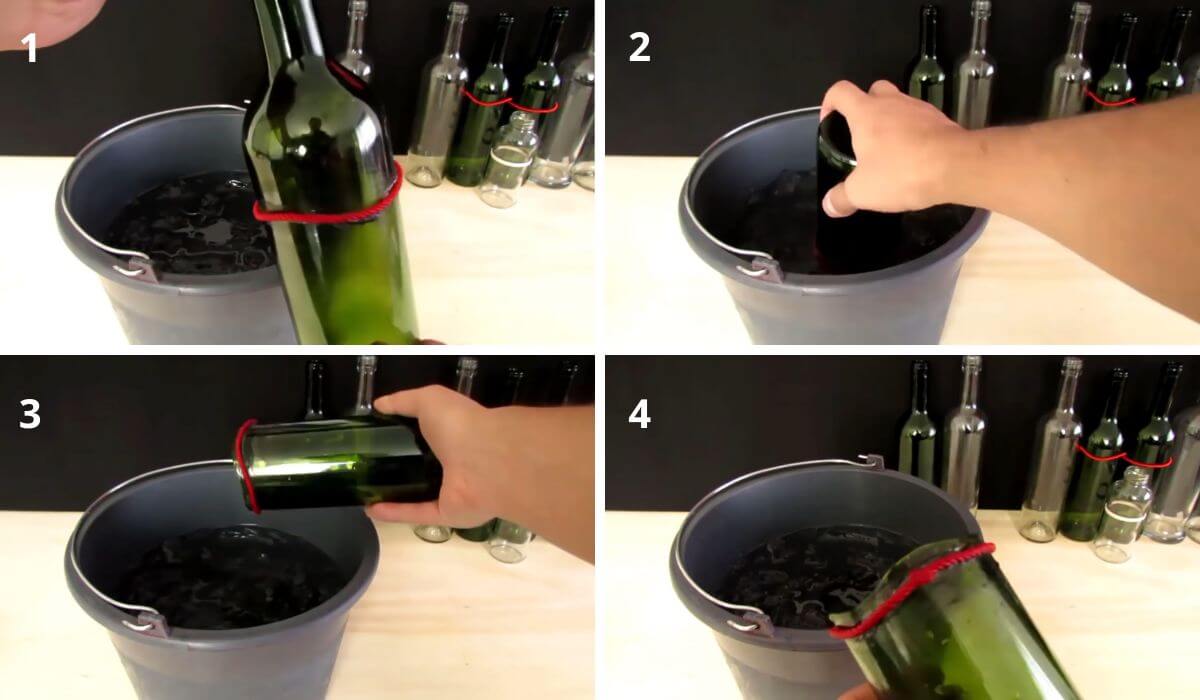 1

2

3

4