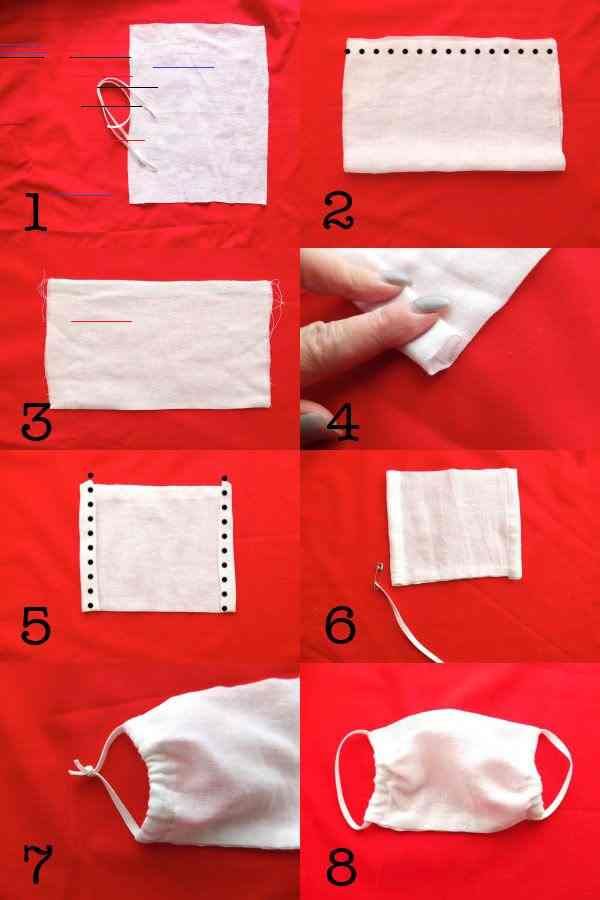 1
2
3
4
5
6
7
8